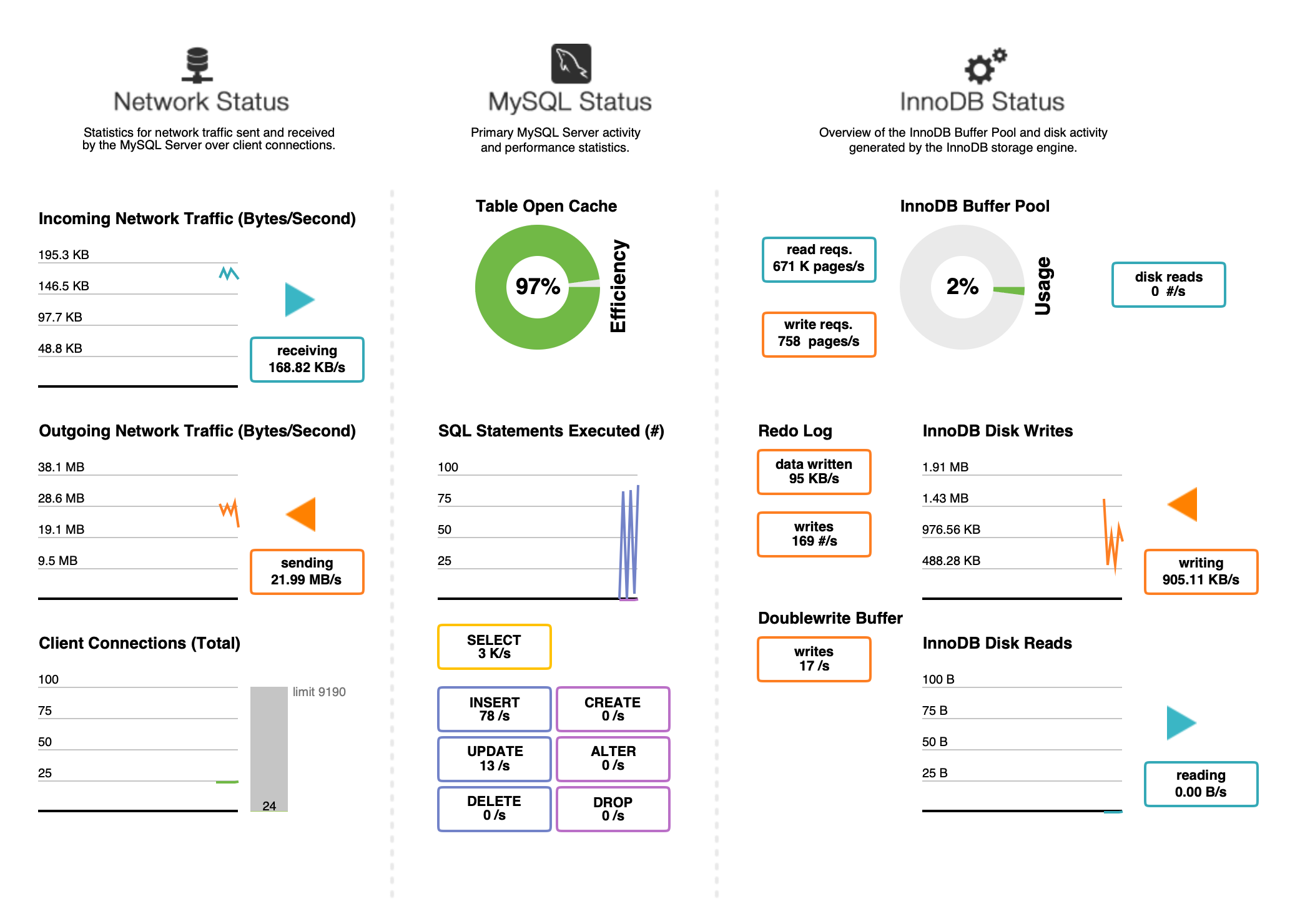 Network Status

Statistics for network traffic sent and received by the MySQL Server over client connections.

Incoming Network Traffic (Bytes/Second)

195.3 KB
146.5 KB
97.7 KB
48.8 KB

receiving
168.82 KB/s

Outgoing Network Traffic (Bytes/Second)

38.1 MB
28.6 MB
19.1 MB
9.5 MB

sending
21.99 MB/s

Client Connections (Total)

100
75
50
25

limit 9190
24

MySQL Status

Primary MySQL Server activity and performance statistics.

Table Open Cache

97%
Efficiency

SQL Statements Executed (#)

100
75
50
25

SELECT
3 K/s

INSERT
78 /s

CREATE
0 /s

UPDATE
13 /s

ALTER
0 /s

DELETE
0 /s

DROP
0 /s

InnoDB Status

Overview of the InnoDB Buffer Pool and disk activity generated by the InnoDB storage engine.

InnoDB Buffer Pool

read reqs.
671 K pages/s

write reqs.
758 pages/s

2%
Usage

disk reads
0 #/s

Redo Log

data written
95 KB/s

writes
169 #/s

Doublewrite Buffer

writes
17 /s

InnoDB Disk Writes

1.91 MB
1.43 MB
976.56 KB
488.28 KB

writing
905.11 KB/s

InnoDB Disk Reads

100 B
75 B
50 B
25 B

reading
0.00 B/s